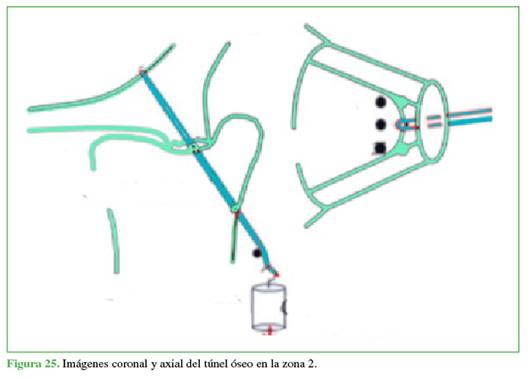 Figura 25. Imágenes coronal y axial del túnel óseo en la zona 2.