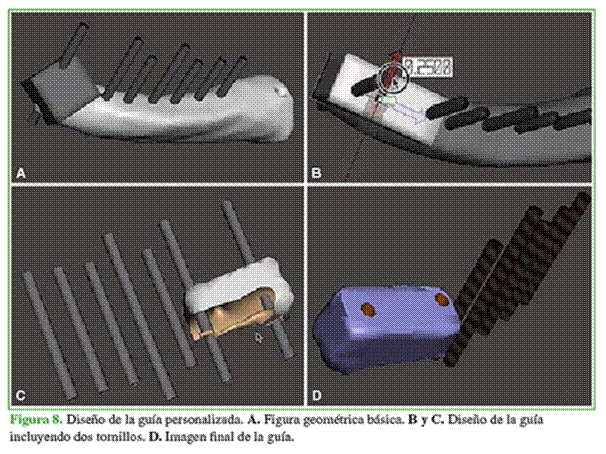 A

0.2508

B

C

D

Figura 8. Diseño de la guía personalizada. A. Figura geométrica básica. B y C. Diseño de la guía incluyendo dos tornillos. D. Imagen final de la guía.